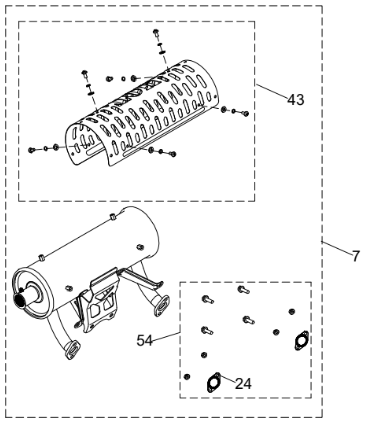 43

7

54

24