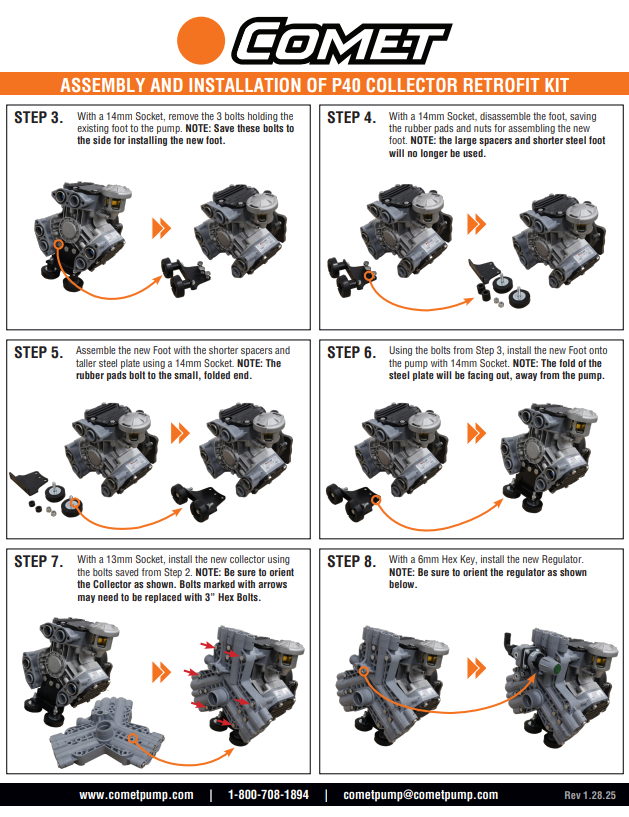 COMET

ASSEMBLY AND INSTALLATION OF P40 COLLECTOR RETROFIT KIT

STEP 3. With a 14mm Socket, remove the 3 bolts holding the existing foot to the pump. NOTE: Save these bolts to the side for installing the new foot.

STEP 4. With a 14mm Socket, disassemble the foot, saving the rubber pads and nuts for assembling the new foot. NOTE: the large spacers and shorter steel foot will no longer be used.

STEP 5. Assemble the new Foot with the shorter spacers and taller steel plate using a 14mm Socket. NOTE: The rubber pads bolt to the small, folded end.

STEP 6. Using the bolts from Step 3, install the new Foot onto the pump with 14mm Socket. NOTE: The fold of the steel plate will be facing out, away from the pump.

STEP 7. With a 13mm Socket, install the new collector using the bolts saved from Step 2. NOTE: Be sure to orient the Collector as shown. Bolts marked with arrows may need to be replaced with 3" Hex Bolts.

STEP 8. With a 6mm Hex Key, install the new Regulator. NOTE: Be sure to orient the regulator as shown below.

www.cometpump.com | 1-800-708-1894 | cometpump@cometpump.com Rev 1.28.25