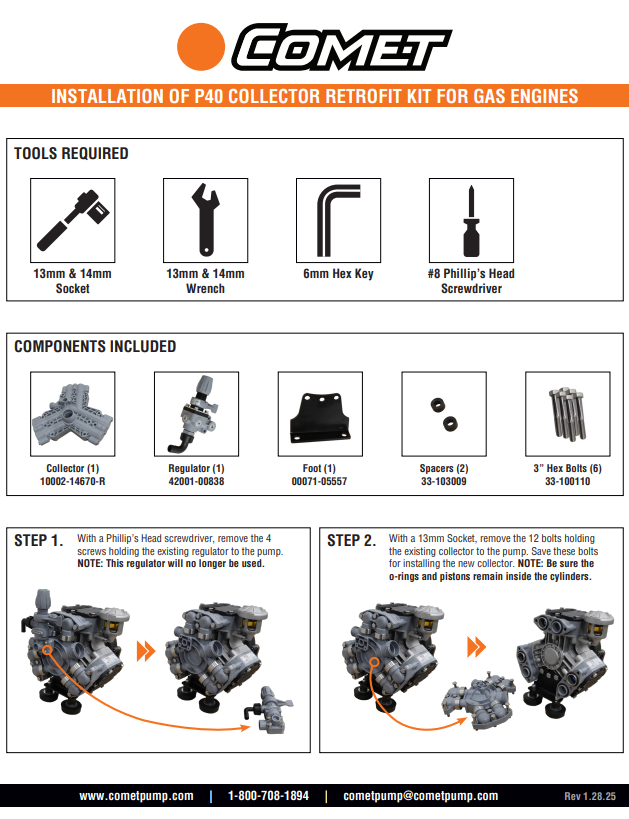 COMET

INSTALLATION OF P40 COLLECTOR RETROFIT KIT FOR GAS ENGINES

TOOLS REQUIRED

13mm & 14mm Socket

13mm & 14mm Wrench

6mm Hex Key

#8 Phillip's Head Screwdriver

COMPONENTS INCLUDED

Collector (1)
10002-14670-R

Regulator (1)
42001-00838

Foot (1)
00071-05557

Spacers (2)
33-103009

3" Hex Bolts (6)
33-100110

STEP 1. With a Phillip's Head screwdriver, remove the 4 screws holding the existing regulator to the pump. NOTE: This regulator will no longer be used.

STEP 2. With a 13mm Socket, remove the 12 bolts holding the existing collector to the pump. Save these bolts for installing the new collector. NOTE: Be sure the o-rings and pistons remain inside the cylinders.

www.cometpump.com | 1-800-708-1894 | cometpump@cometpump.com Rev 1.28.25